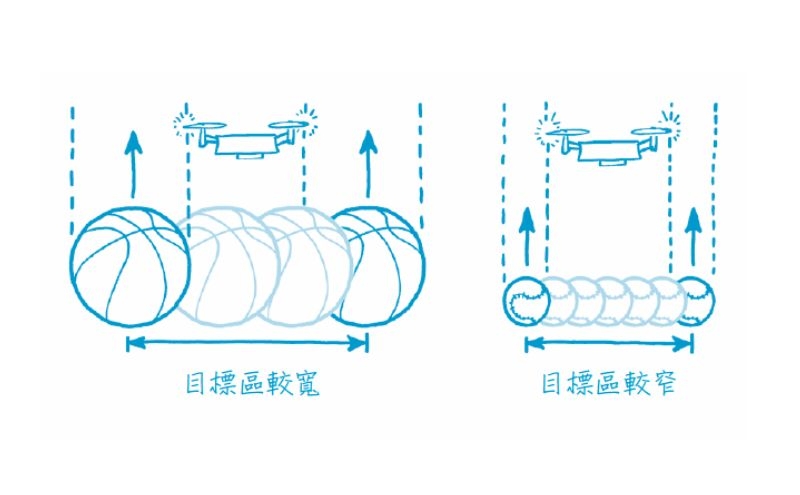 目標區較寬

目標區較窄