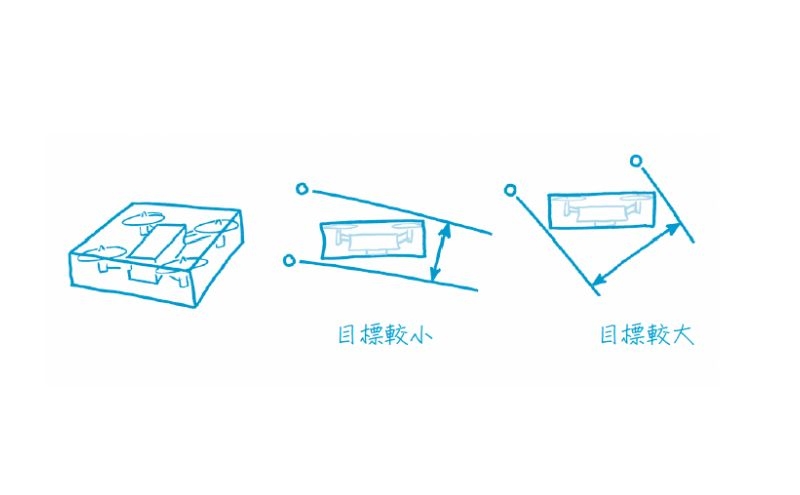 目標較小

目標較大