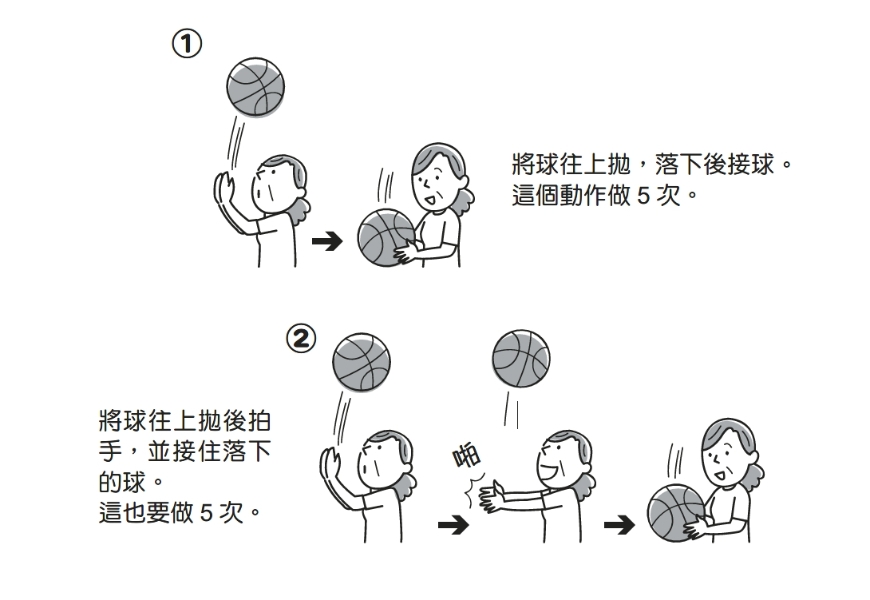 ①

將球往上拋，落下後接球。
這個動作做 5 次。

②

將球往上拋後拍手，並接住落下的球。
這也要做 5 次。

啪