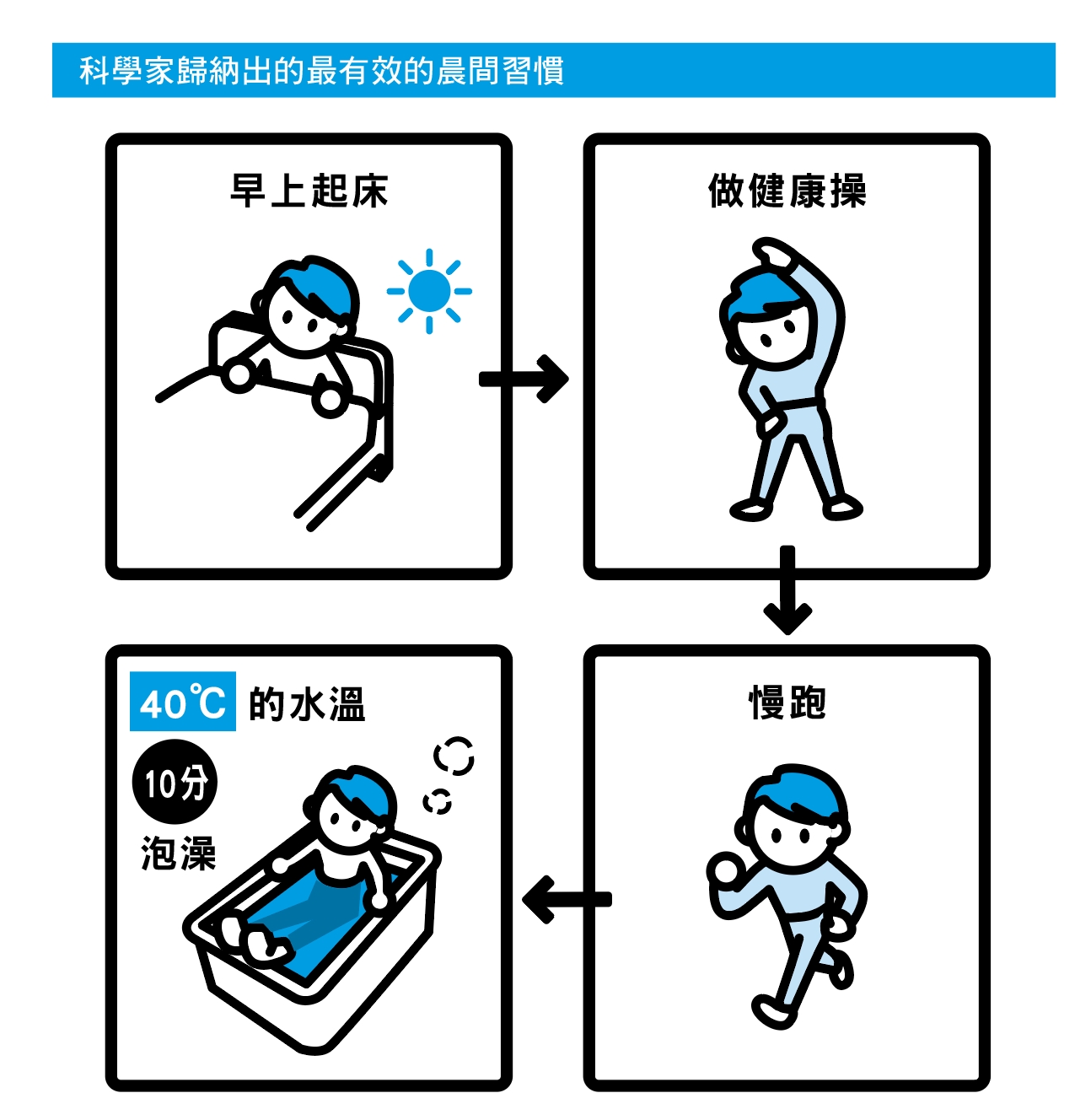 科學家歸納出的最有效的晨間習慣

早上起床

做健康操

慢跑

40℃ 的水溫

10分

泡澡