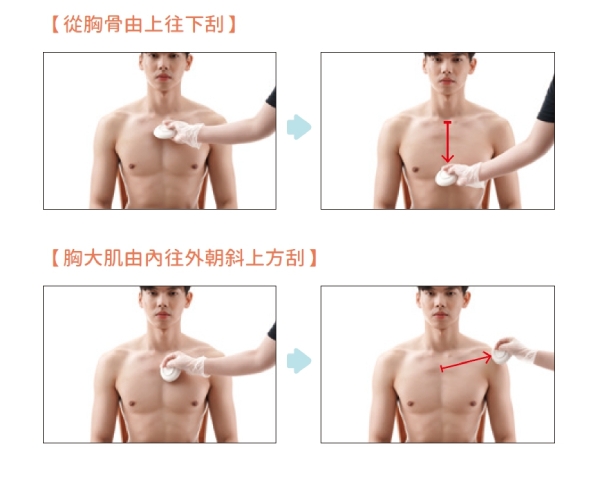 【從胸骨由上往下刮】

【胸大肌由內往外朝斜上方刮】