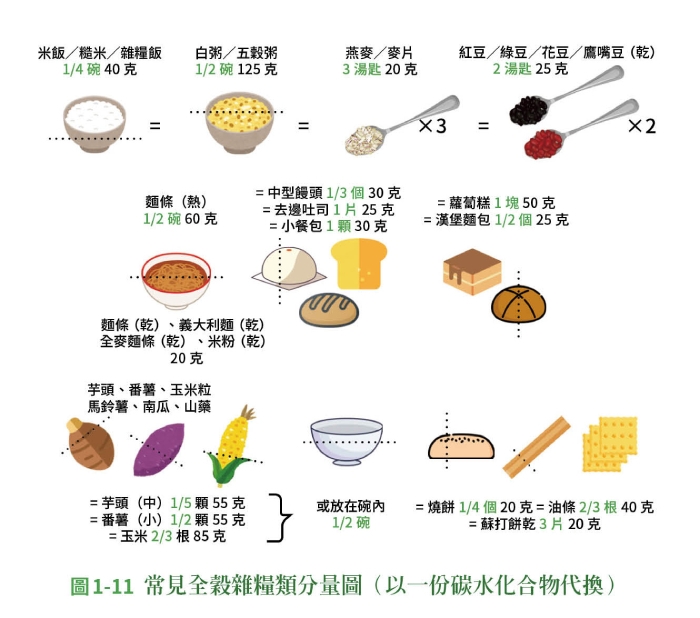 米飯／糙米／雜糧飯
1/4 碗 40 克

白粥／五穀粥
1/2 碗 125 克

燕麥／麥片
3 湯匙 20 克

紅豆／綠豆／花豆／鷹嘴豆（乾）
2 湯匙 25 克

=

=

×3

=

×2

麵條（熱）
1/2 碗 60 克

= 中型饅頭 1/3 個 30 克
= 去邊吐司 1 片 25 克
= 小餐包 1 顆 30 克

= 蘿蔔糕 1 塊 50 克
= 漢堡麵包 1/2 個 25 克

麵條（乾）、義大利麵（乾）
全麥麵條（乾）、米粉（乾）
20 克

芋頭、番薯、玉米粒
馬鈴薯、南瓜、山藥

= 芋頭（中）1/5 顆 55 克
= 番薯（小）1/2 顆 55 克
= 玉米 2/3 根 85 克

或放在碗內
1/2 碗

= 燒餅 1/4 個 20 克 = 油條 2/3 根 40 克
= 蘇打餅乾 3 片 20 克

圖 1-11 常見全穀雜糧類分量圖（以一份碳水化合物代換）