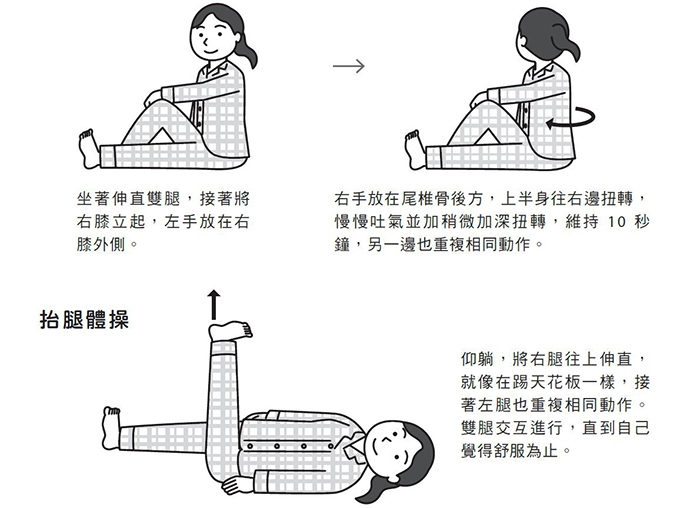 坐著伸直雙腿，接著將右膝立起，左手放在右膝外側。

右手放在尾椎骨後方，上半身往右邊扭轉，慢慢吐氣並加稍微加深扭轉，維持 10 秒鐘，另一邊也重複相同動作。

抬腿體操

仰躺，將右腿往上伸直，就像在踢天花板一樣，接著左腿也重複相同動作。雙腿交互進行，直到自己覺得舒服為止。