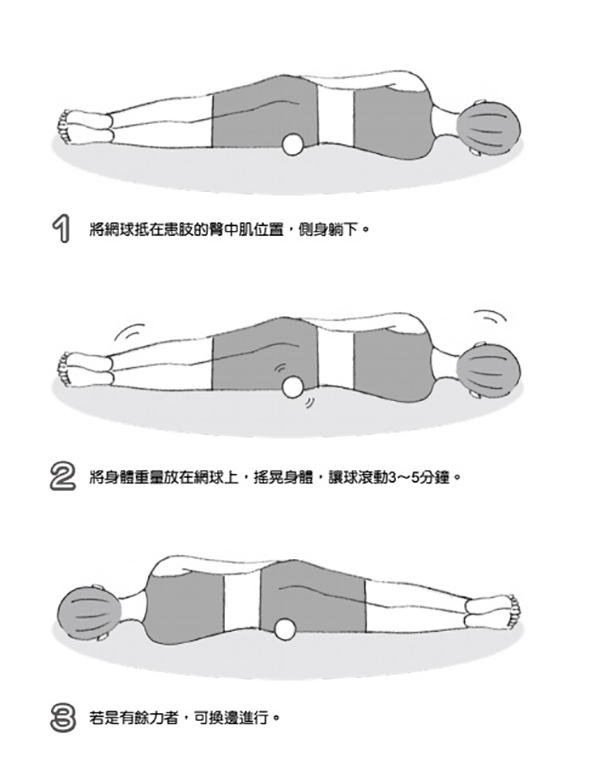 1 將網球抵在患肢的臀中肌位置，側身躺下。

2 將身體重量放在網球上，搖晃身體，讓球滾動3～5分鐘。

3 若是有餘力者，可換邊進行。