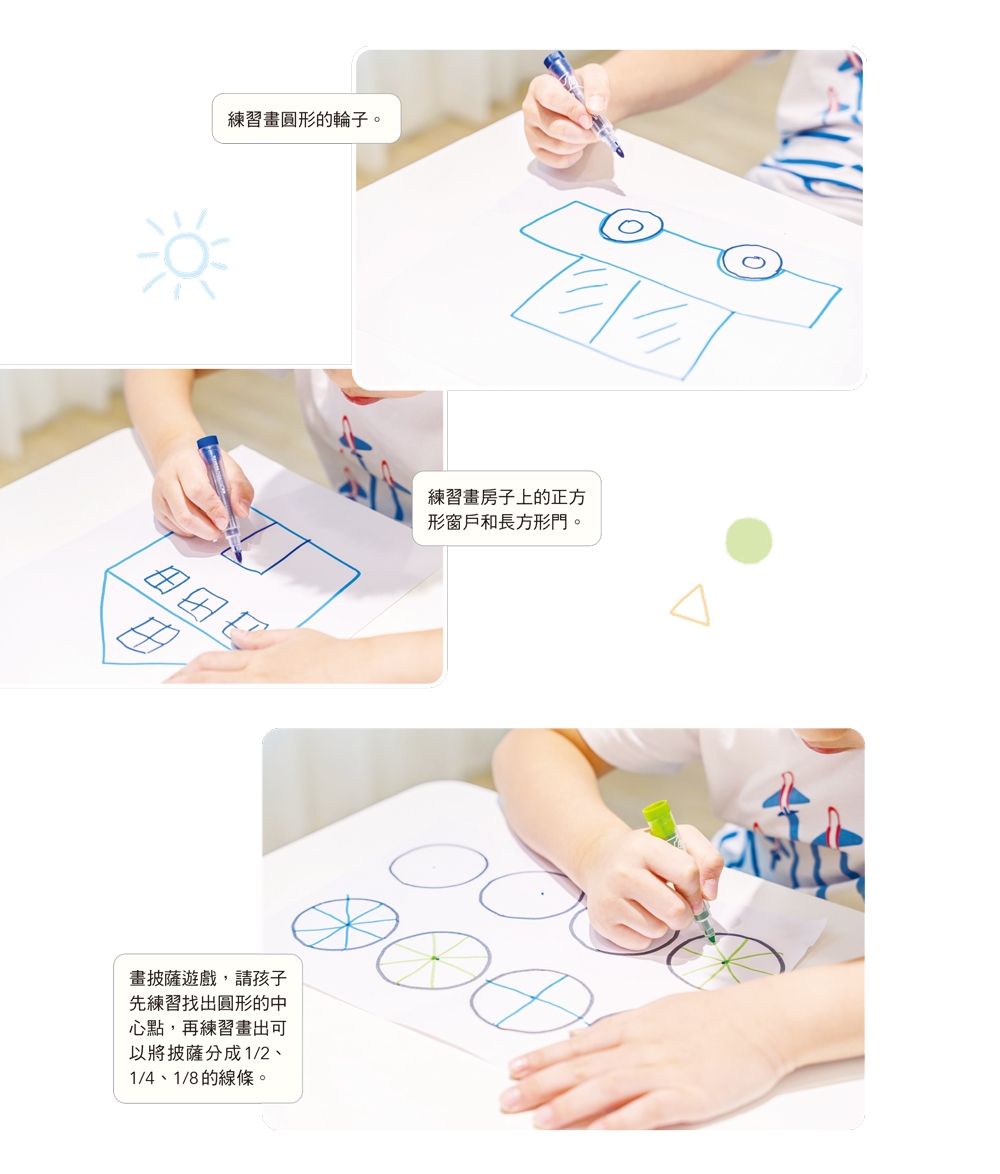 練習畫圓形的輪子。

練習畫房子上的正方形窗戶和長方形門。

畫披薩遊戲，請孩子先練習找出圓形的中心點，再練習畫出可以將披薩分成1/2、1/4、1/8的線條。