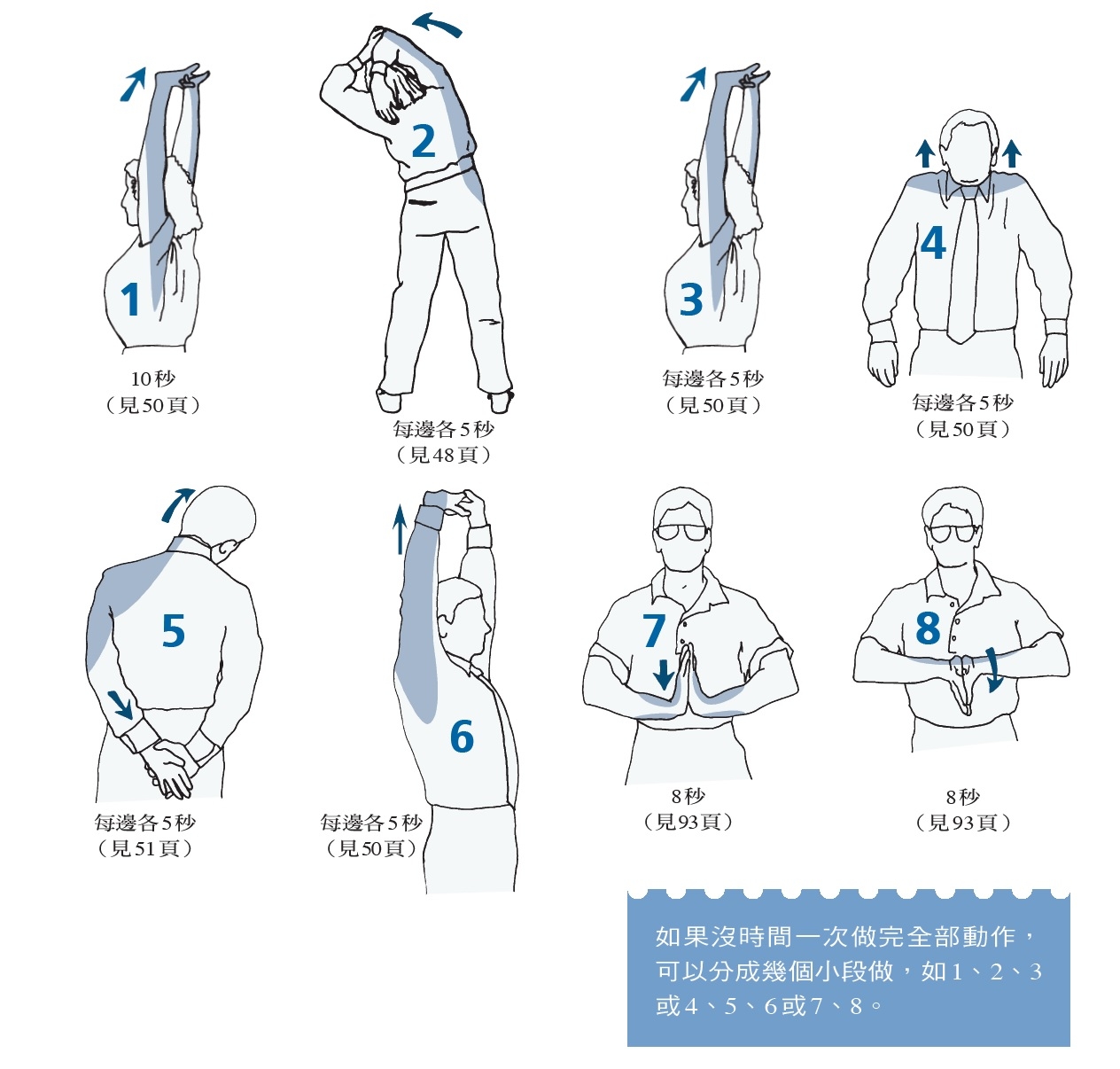 1
10秒
（見50頁）

2
每邊各5秒
（見48頁）

3
每邊各5秒
（見50頁）

4
每邊各5秒
（見50頁）

5
每邊各5秒
（見51頁）

6
每邊各5秒
（見50頁）

7
8秒
（見93頁）

8
8秒
（見93頁）

如果沒時間一次做完全部動作，可以分成幾個小段做，如1、2、3或4、5、6或7、8。