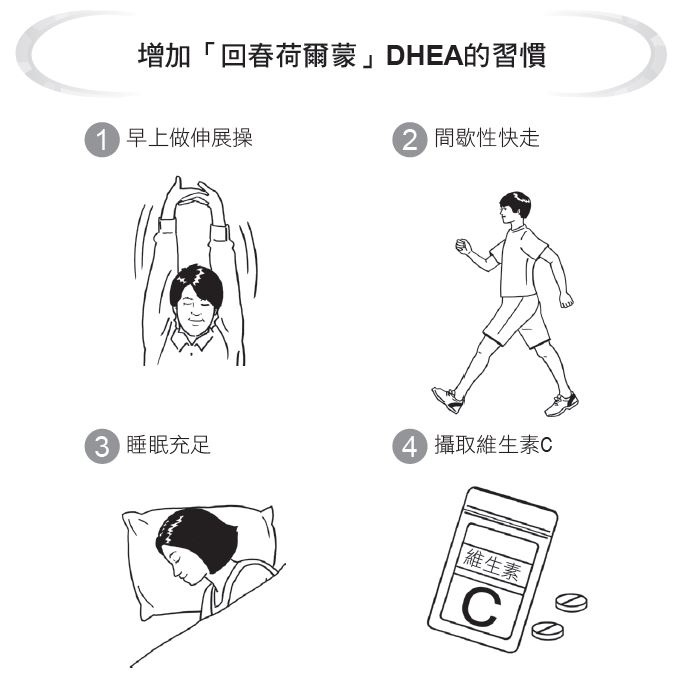 增加「回春荷爾蒙」DHEA的習慣

1 早上做伸展操

2 間歇性快走

3 睡眠充足

4 攝取維生素C

維生素

C