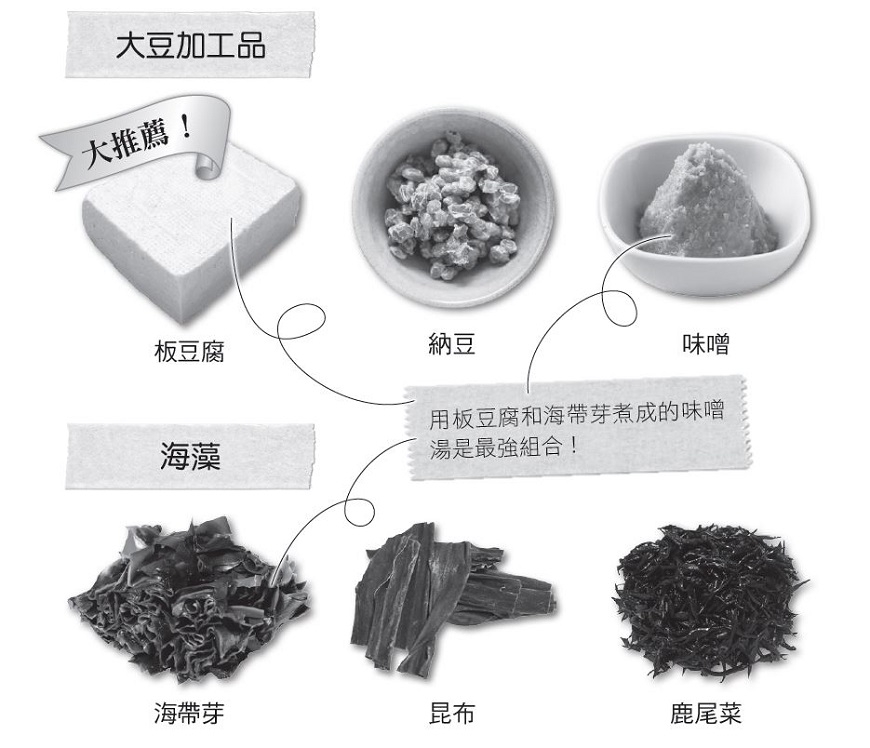 大豆加工品

大推薦！

板豆腐

納豆

味噌

用板豆腐和海帶芽煮成的味噌湯是最強組合！

海藻

海帶芽

昆布

鹿尾菜