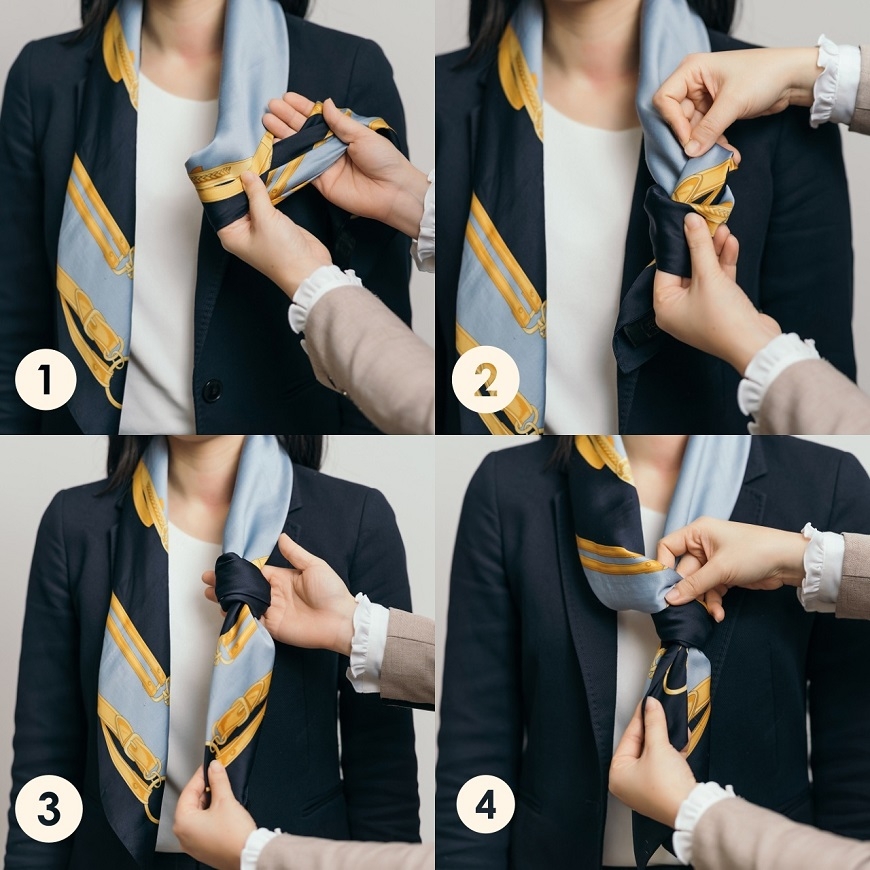 1
2
3
4