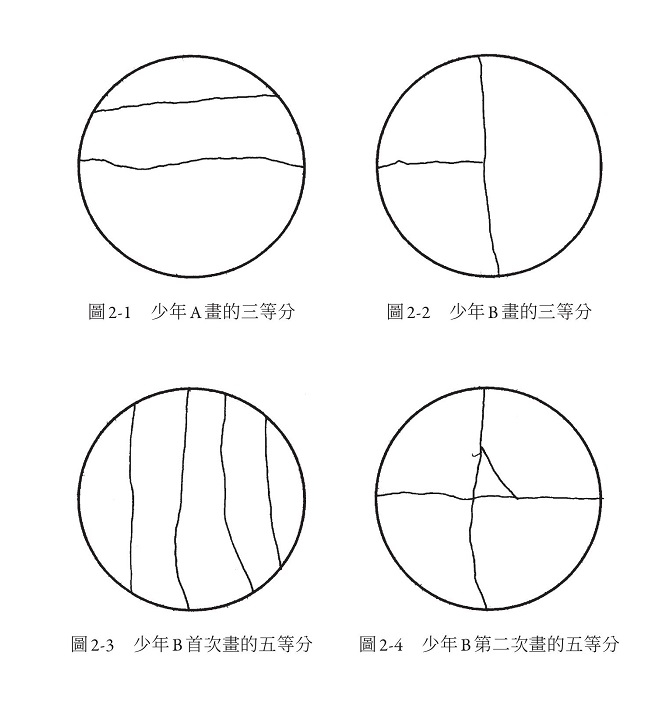 圖 2-1　少年 A 畫的三等分

圖 2-2　少年 B 畫的三等分

圖 2-3　少年 B 首次畫的五等分

圖 2-4　少年 B 第二次畫的五等分