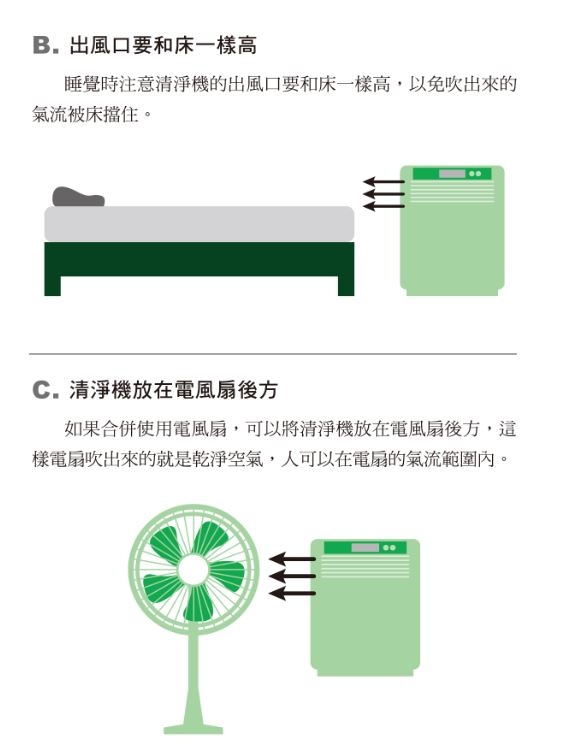 B. 出風口要和床一樣高

睡覺時注意清淨機的出風口要和床一樣高，以免吹出來的氣流被床擋住。

C. 清淨機放在電風扇後方

如果合併使用電風扇，可以將清淨機放在電風扇後方，這樣電扇吹出來的就是乾淨空氣，人可以在電扇的氣流範圍內。