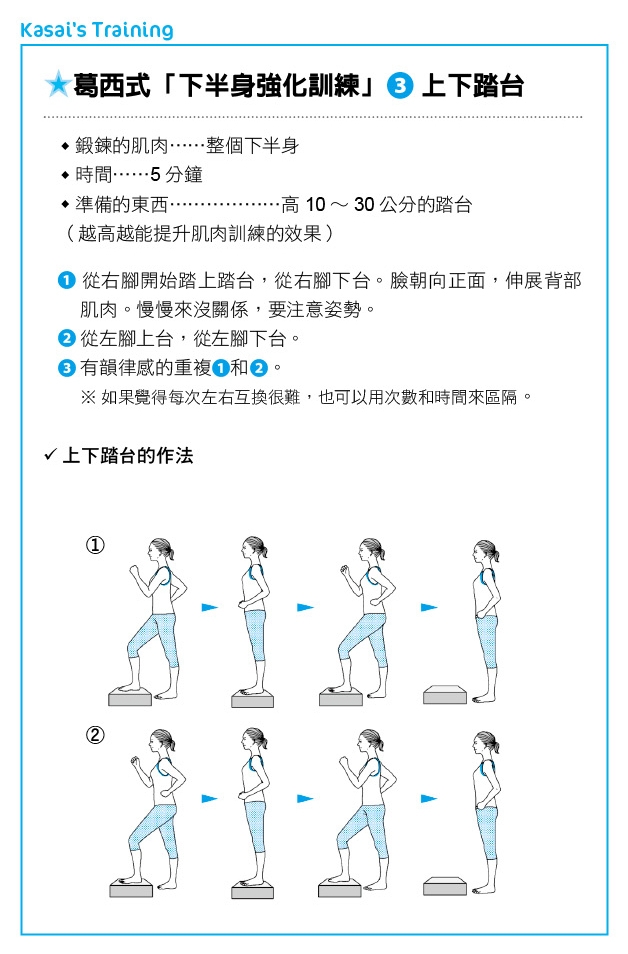 Kasai's Training

★葛西式「下半身強化訓練」❸ 上下踏台

◆ 鍛鍊的肌肉……整個下半身
◆ 時間……5 分鐘
◆ 準備的東西………………高 10 ～ 30 公分的踏台
（越高越能提升肌肉訓練的效果）

❶ 從右腳開始踏上踏台，從右腳下台。臉朝向正面，伸展背部肌肉。慢慢來沒關係，要注意姿勢。
❷ 從左腳上台，從左腳下台。
❸ 有韻律感的重複❶和❷。
※ 如果覺得每次左右互換很難，也可以用次數和時間來區隔。

✓ 上下踏台的作法

①

②