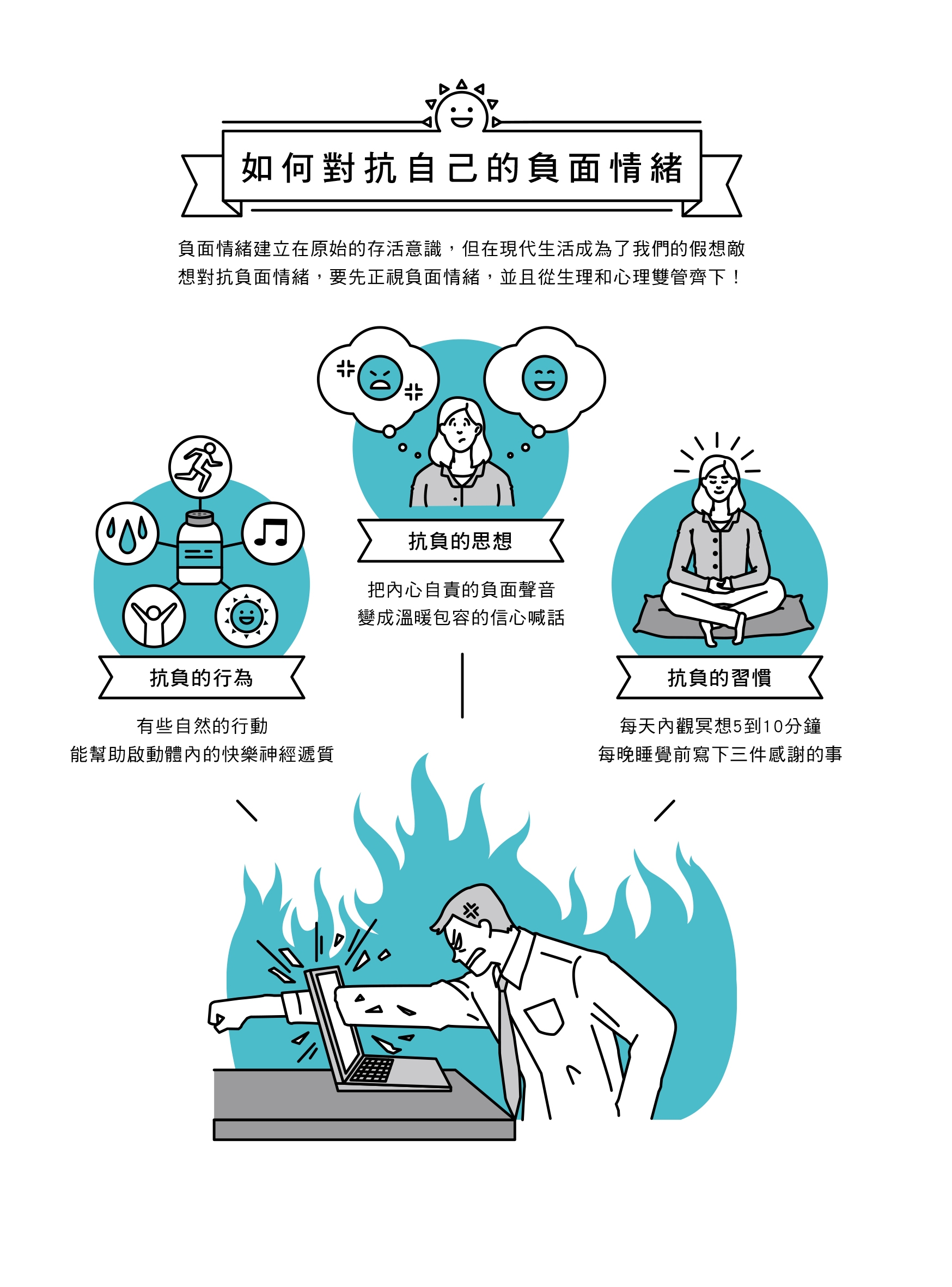 如何對抗自己的負面情緒

負面情緒建立在原始的存活意識，但在現代生活成為了我們的假想敵
想對抗負面情緒，要先正視負面情緒，並且從生理和心理雙管齊下！

抗負的思想

把內心自責的負面聲音
變成溫暖包容的信心喊話

抗負的行為

有些自然的行動
能幫助啟動體內的快樂神經遞質

抗負的習慣

每天內觀冥想5到10分鐘
每晚睡覺前寫下三件感謝的事